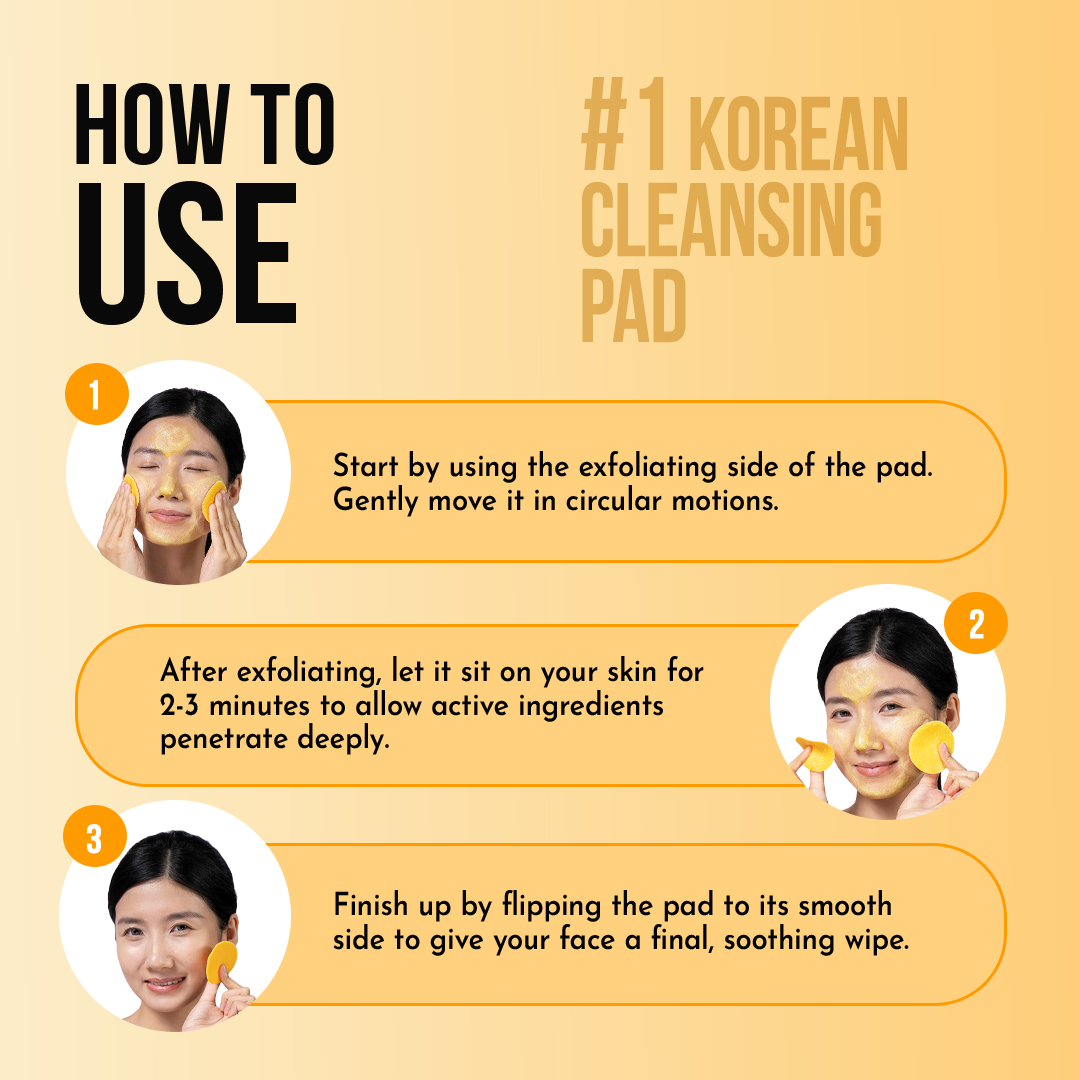 HOW TO USE

#1 KOREAN CLEANSING PAD

1

Start by using the exfoliating side of the pad. Gently move it in circular motions.

2

After exfoliating, let it sit on your skin for 2-3 minutes to allow active ingredients penetrate deeply.

3

Finish up by flipping the pad to its smooth side to give your face a final, soothing wipe.